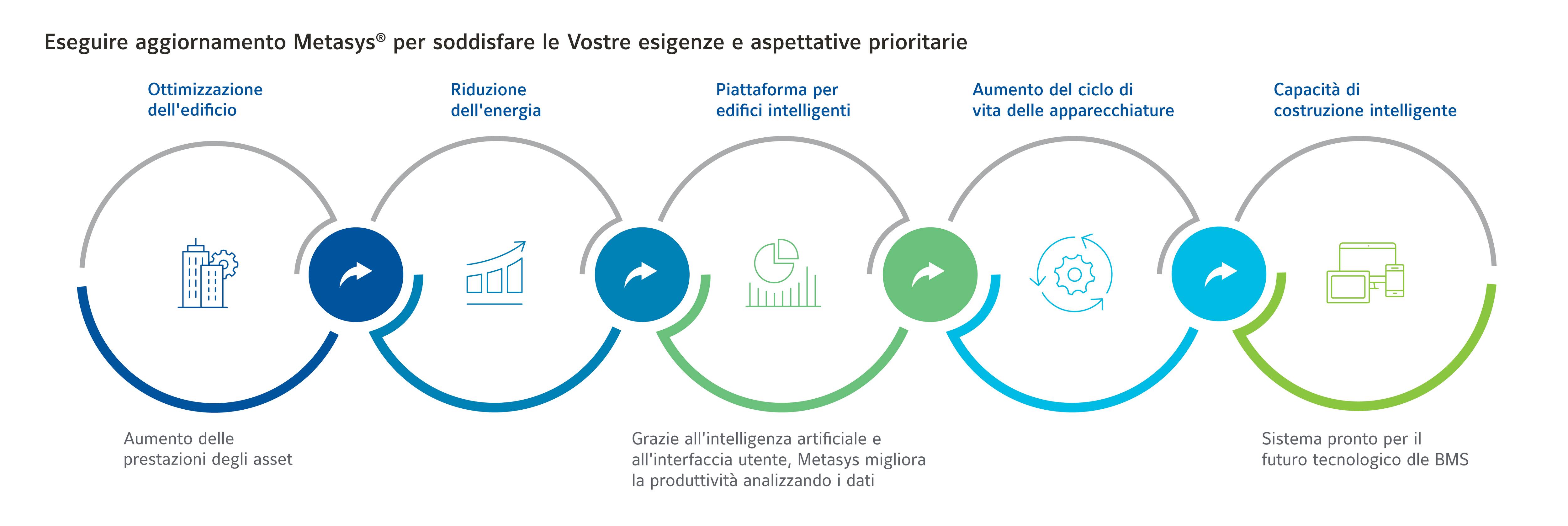 Eseguire aggiornamento Metasys® per soddisfare le Vostre esigenze e aspettative prioritarie

Ottimizzazione dell'edificio

Riduzione dell'energia

Piattaforma per edifici intelligenti

Aumento del ciclo di vita delle apparecchiature

Capacità di costruzione intelligente

Aumento delle prestazioni degli asset

Grazie all'intelligenza artificiale e all'interfaccia utente, Metasys migliora la produttività analizzando i dati

Sistema pronto per il futuro tecnologico dle BMS